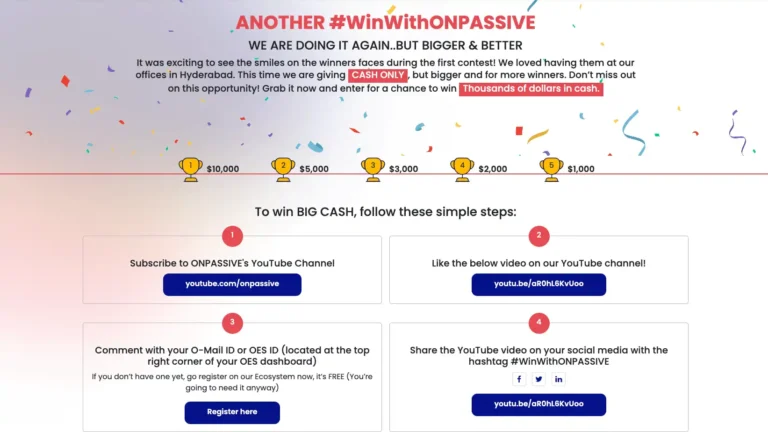 ANOTHER #WinWithONPASSIVE

WE ARE DOING IT AGAIN..BUT BIGGER & BETTER

It was exciting to see the smiles on the winners faces during the first contest! We loved having them at our offices in Hyderabad. This time we are giving CASH ONLY, but bigger and for more winners. Don't miss out on this opportunity! Grab it now and enter for a chance to win Thousands of dollars in cash.

1 $10,000 2 $5,000 3 $3,000 4 $2,000 5 $1,000

To win BIG CASH, follow these simple steps:

1
Subscribe to ONPASSIVE's YouTube Channel
youtube.com/onpassive

2
Like the below video on our YouTube channel!
youtu.be/aR0hL6KvUoo

3
Comment with your O-Mail ID or OES ID (located at the top right corner of your OES dashboard)
If you don't have one yet, go register on our Ecosystem now, it's FREE (You're going to need it anyway)
Register here

4
Share the YouTube video on your social media with the hashtag #WinWithONPASSIVE
f in
youtu.be/aR0hL6KvUoo